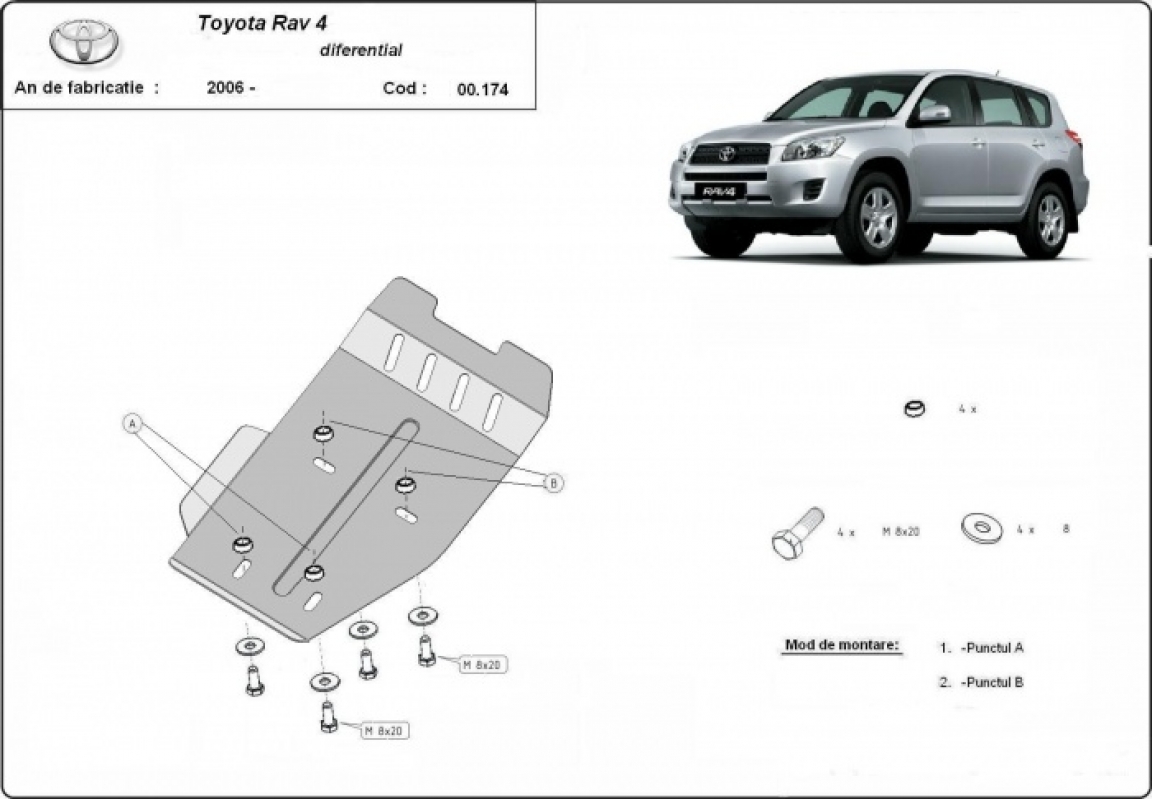 Toyota Rav 4
diferential

An de fabricatie : 2006 - Cod : 00.174

RAV4

A

B

M 8x20

M 8x20

4 x

4 x M 8x20

4 x 8

Mod de montare:
1. -Punctul A
2. -Punctul B