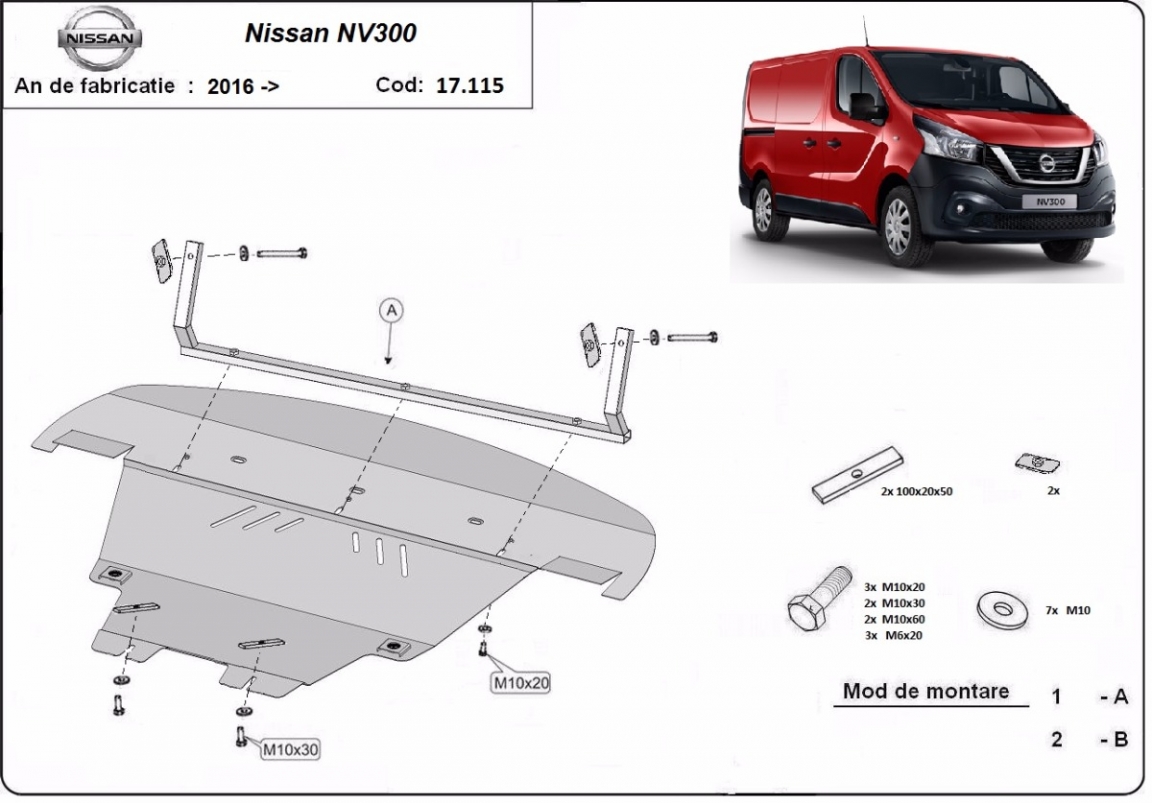 NISSAN

Nissan NV300

An de fabricatie : 2016 ->

Cod: 17.115

NV300

A

2x 100x20x50

2x

3x M10x20
2x M10x30
2x M10x60
3x M6x20

7x M10

M10x20

M10x30

Mod de montare

1 - A

2 - B