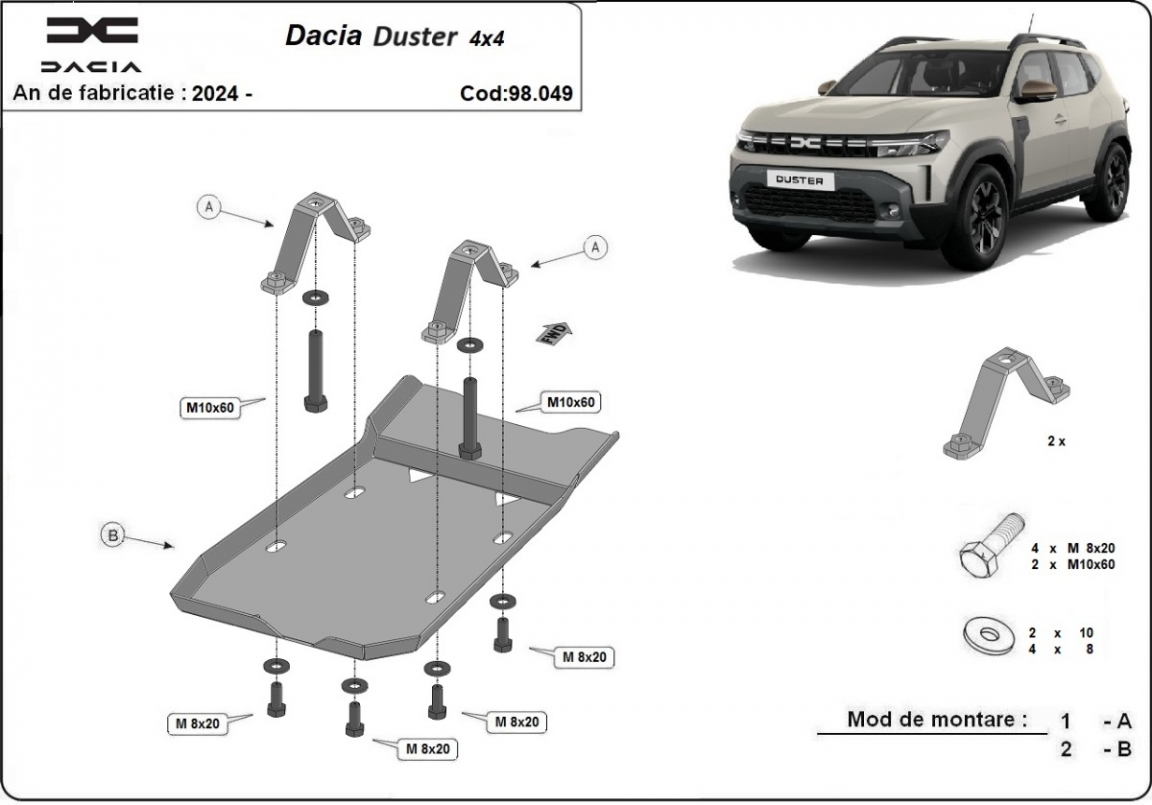 DACIA

Dacia Duster 4x4

An de fabricatie : 2024 -

Cod:98.049

DUSTER

A

A

FWD

M10x60

M10x60

B

M 8x20

M 8x20

M 8x20

M 8x20

2 x

4 x M 8x20
2 x M10x60

2 x 10
4 x 8

Mod de montare : 1 - A
2 - B