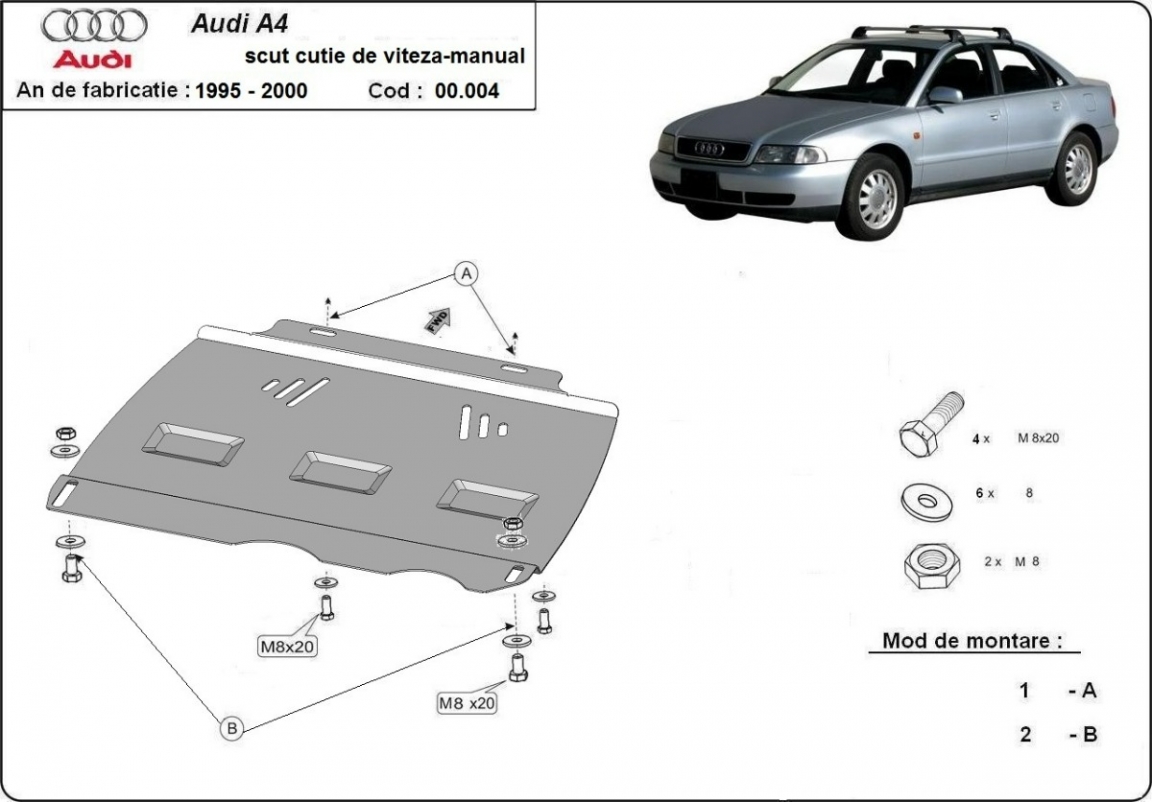 Audi

Audi A4

scut cutie de viteza-manual

An de fabricatie : 1995 - 2000 Cod : 00.004

A

FWD

M8x20

M8 x20

B

4 x M 8x20

6 x 8

2 x M 8

Mod de montare :

1 - A

2 - B