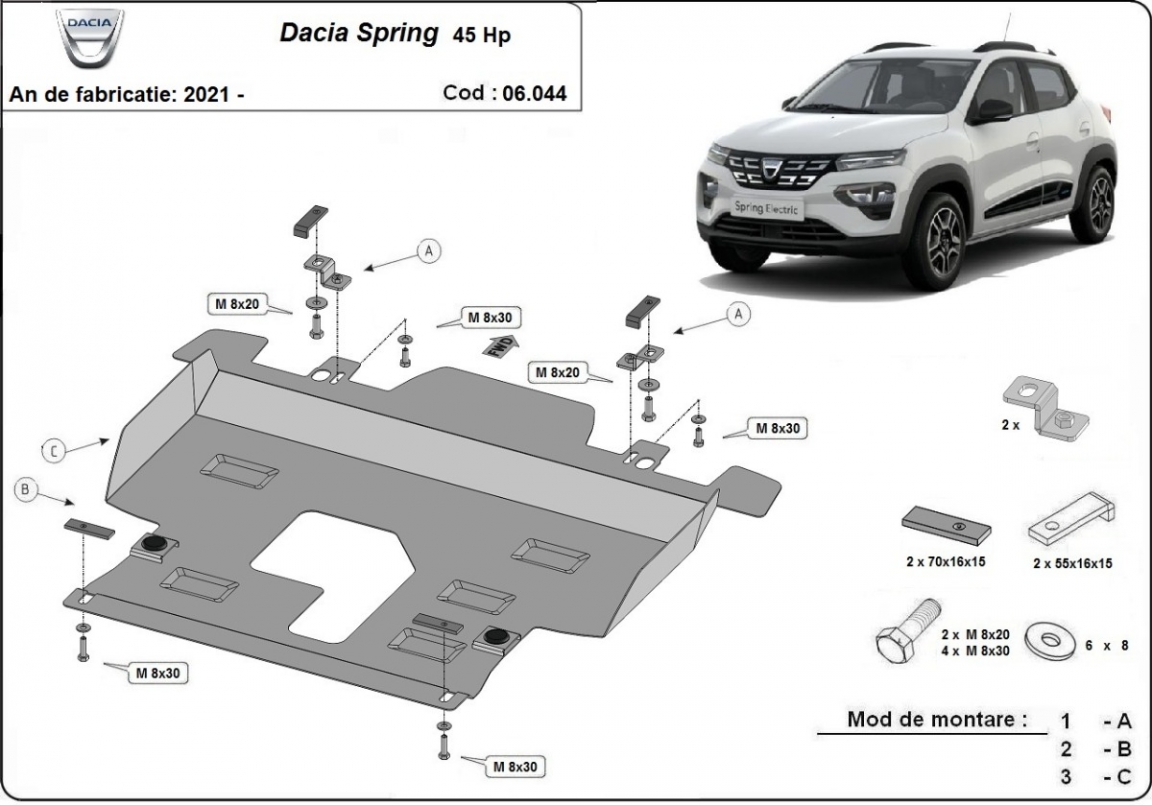 DACIA

Dacia Spring 45 Hp

An de fabricatie: 2021 -

Cod : 06.044

Spring Electric

A

M 8x20

M 8x30

FWD

A

M 8x20

M 8x30

C

B

M 8x30

M 8x30

2 x

2 x 70x16x15

2 x 55x16x15

2 x M 8x20
4 x M 8x30

6 x 8

Mod de montare : 1 - A
2 - B
3 - C